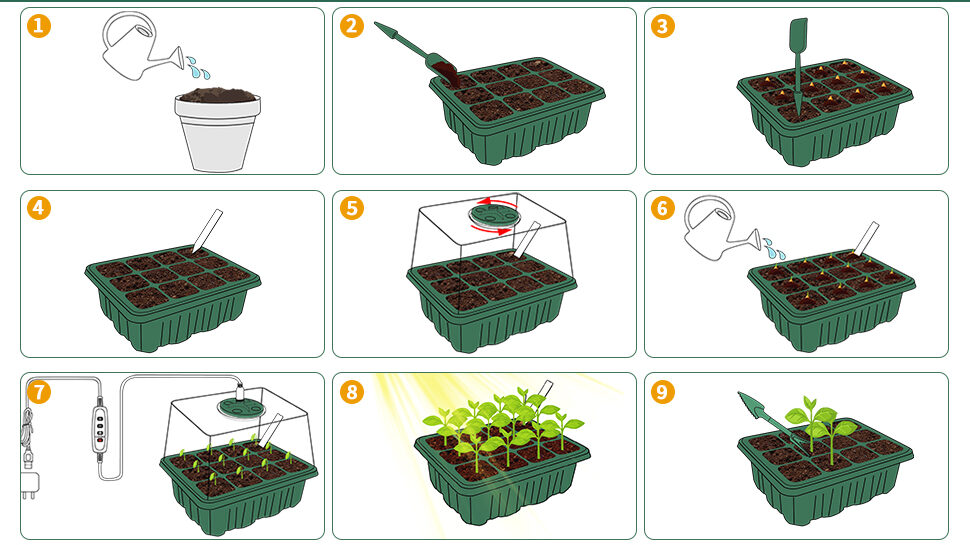 1
2
3
4
5
6
7
8
9